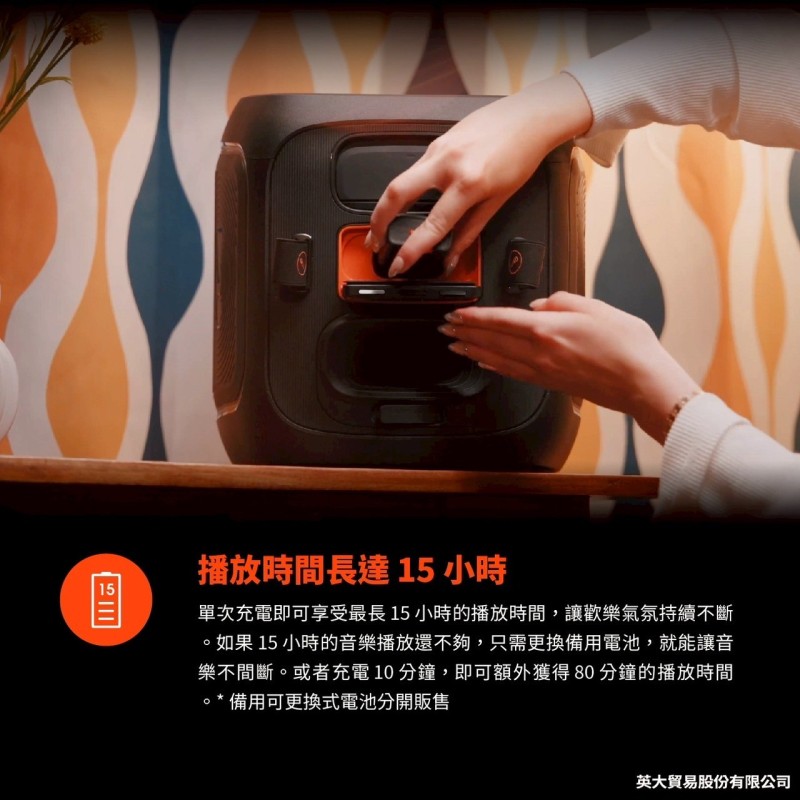 15

播放時間長達 15 小時

單次充電即可享受最長 15 小時的播放時間，讓歡樂氣氛持續不斷。如果 15 小時的音樂播放還不夠，只需更換備用電池，就能讓音樂不間斷。或者充電 10 分鐘，即可額外獲得 80 分鐘的播放時間。* 備用可更換式電池分開販售

英大貿易股份有限公司